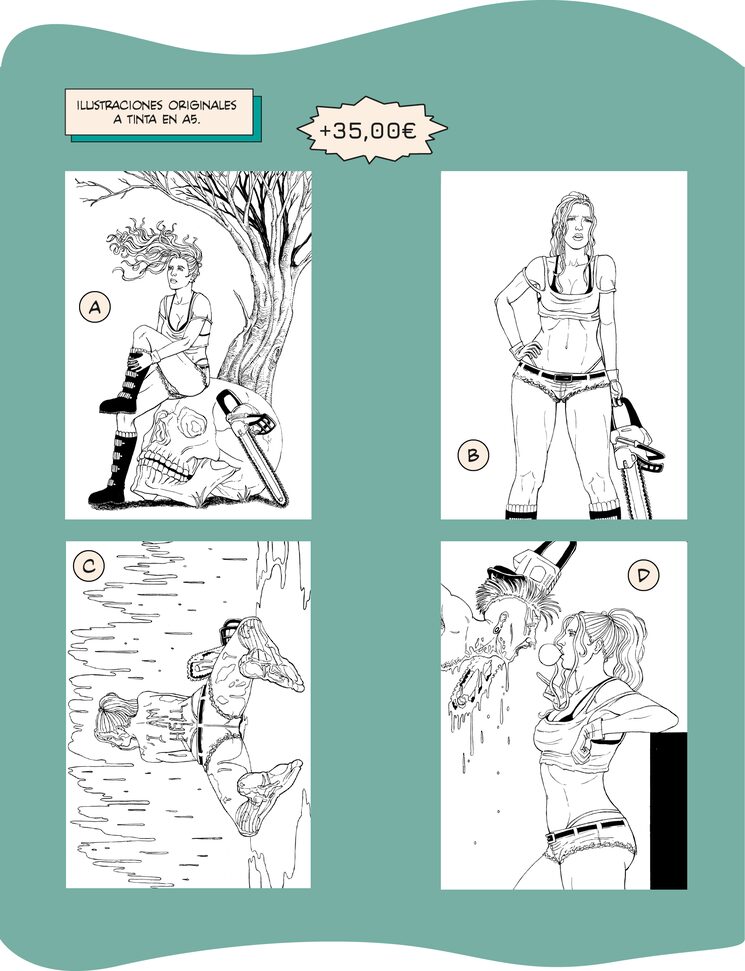 ILUSTRACIONES ORIGINALES A TINTA EN A5.

+35,00€

A

B

C

I AM HELL

D